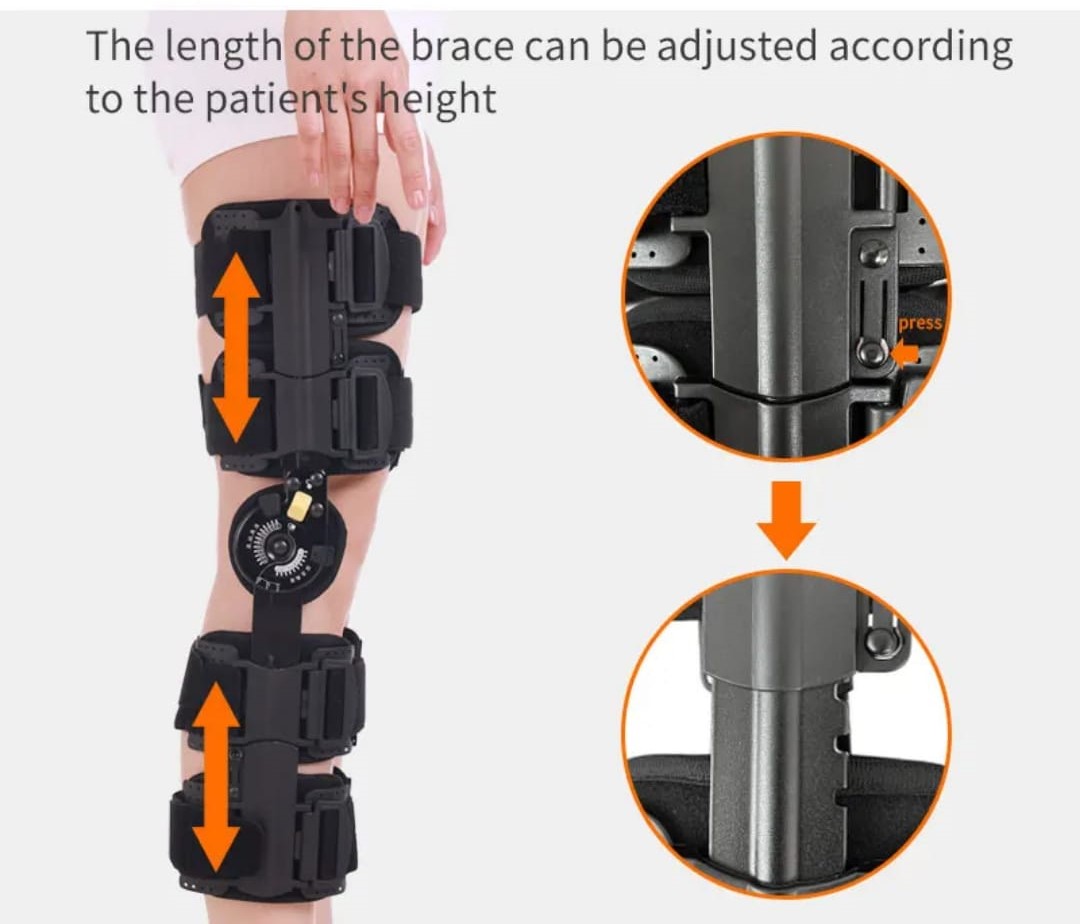 The length of the brace can be adjusted according to the patient's height

press