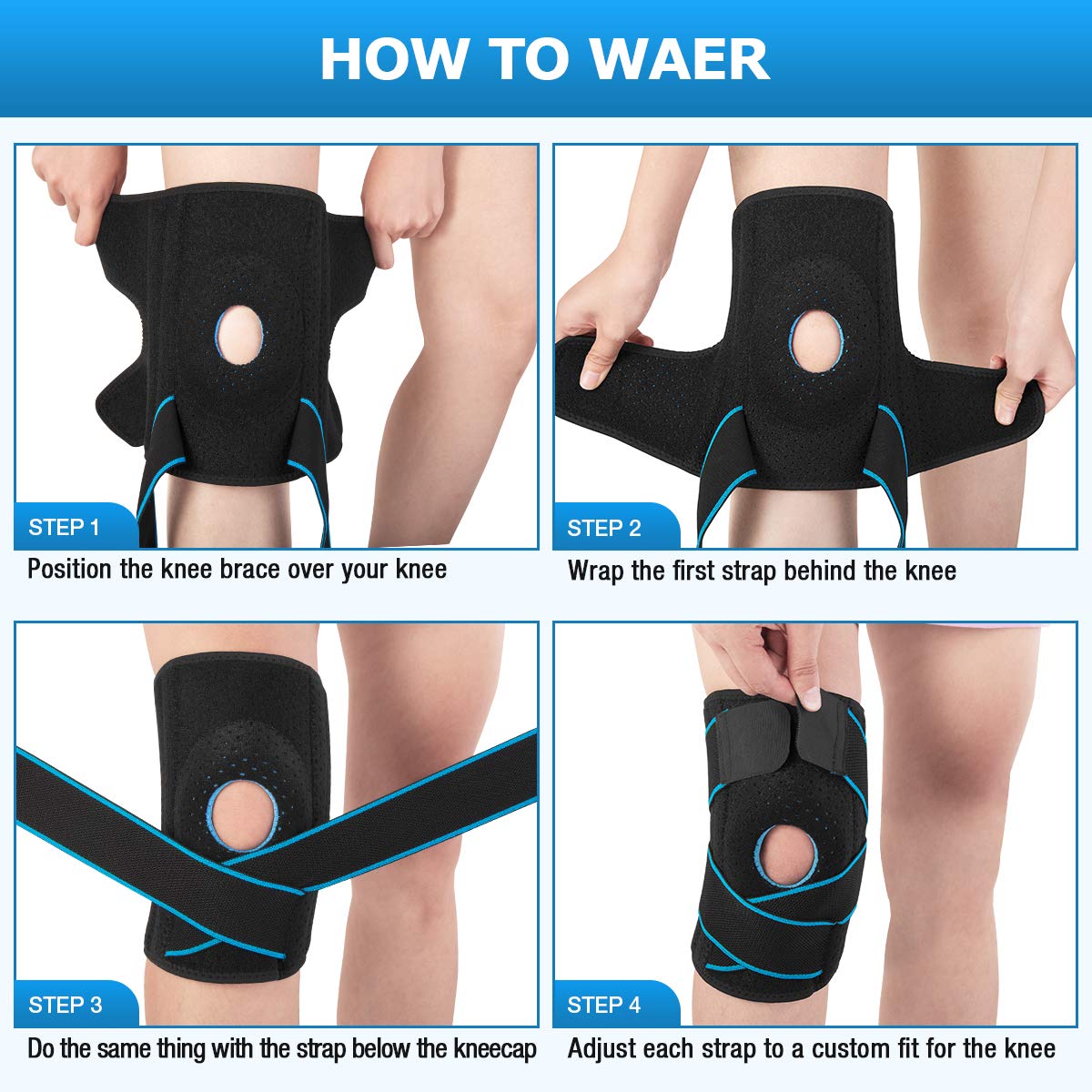 HOW TO WAER

STEP 1

Position the knee brace over your knee

STEP 2

Wrap the first strap behind the knee

STEP 3

Do the same thing with the strap below the kneecap

STEP 4

Adjust each strap to a custom fit for the knee